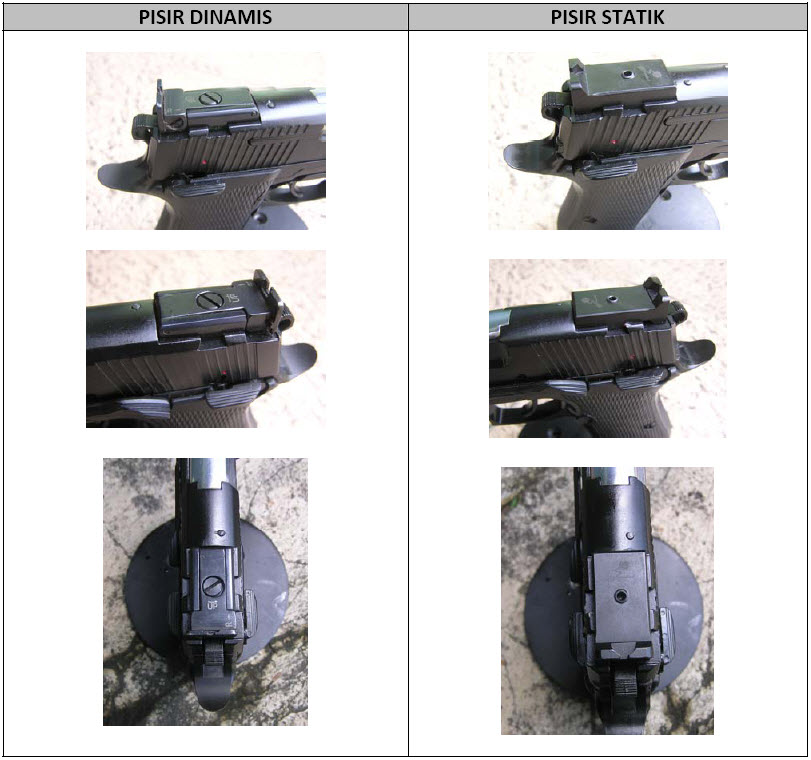 | PISIR DINAMIS | PISIR STATIK |
|---|---|
| | |